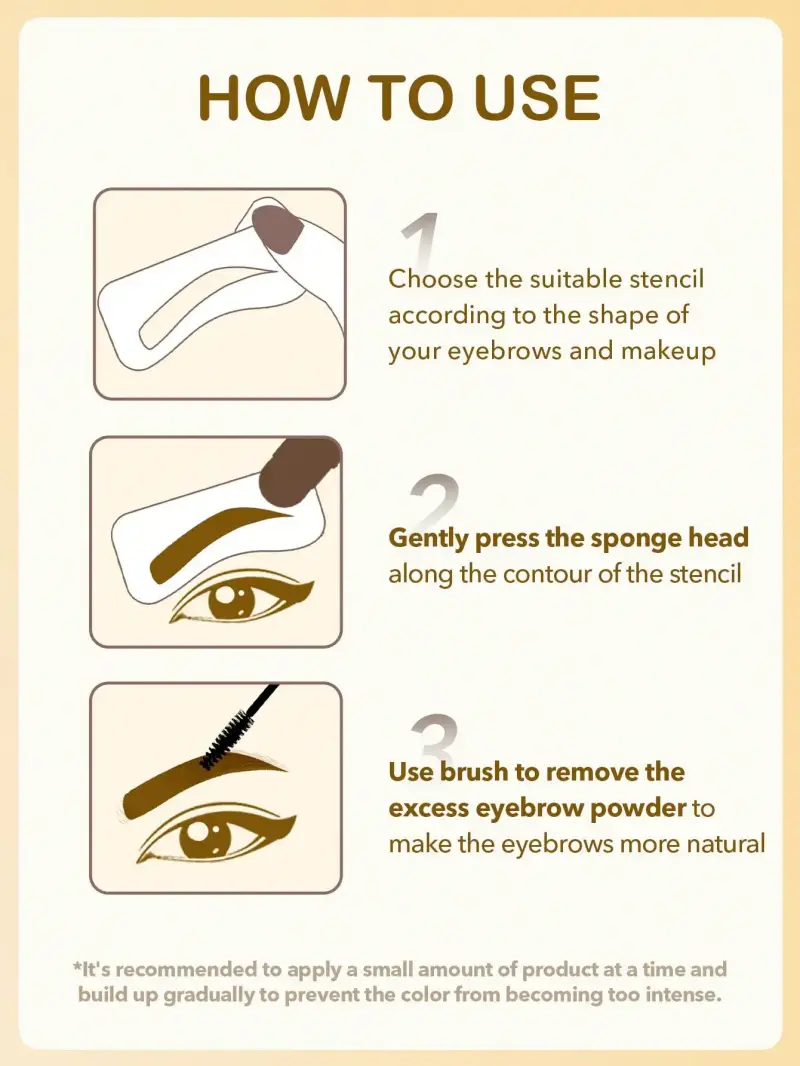 HOW TO USE

1
Choose the suitable stencil according to the shape of your eyebrows and makeup

2
Gently press the sponge head along the contour of the stencil

3
Use brush to remove the excess eyebrow powder to make the eyebrows more natural

*It's recommended to apply a small amount of product at a time and build up gradually to prevent the color from becoming too intense.